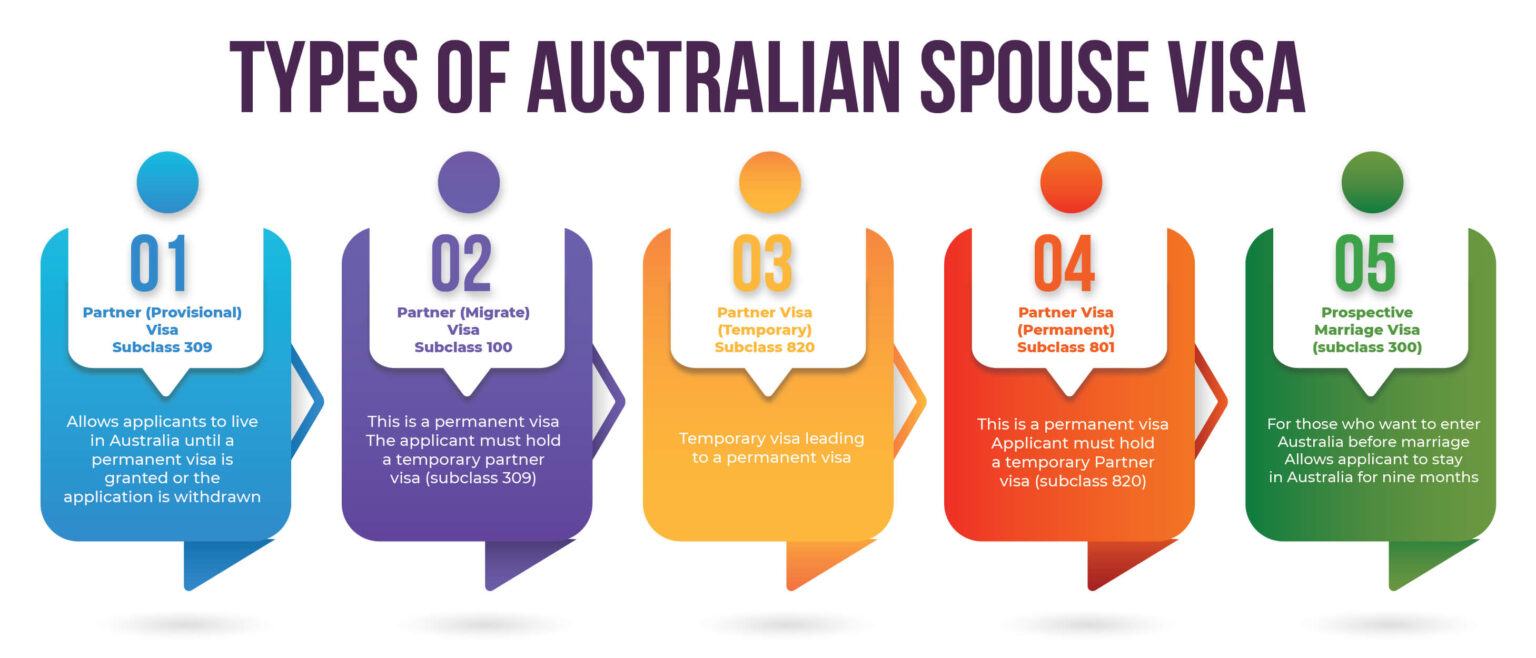 TYPES OF AUSTRALIAN SPOUSE VISA

01
Partner (Provisional) Visa Subclass 309

Allows applicants to live in Australia until a permanent visa is granted or the application is withdrawn

02
Partner (Migrate) Visa Subclass 100

This is a permanent visa The applicant must hold a temporary partner visa (subclass 309)

03
Partner Visa (Temporary) Subclass 820

Temporary visa leading to a permanent visa

04
Partner Visa (Permanent) Subclass 801

This is a permanent visa Applicant must hold a temporary Partner visa (subclass 820)

05
Prospective Marriage Visa (subclass 300)

For those who want to enter Australia before marriage Allows applicant to stay in Australia for nine months